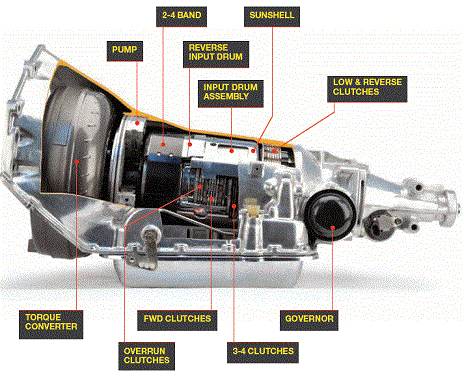 2-4 BAND

SUNSHELL

PUMP

REVERSE INPUT DRUM

INPUT DRUM ASSEMBLY

LOW & REVERSE CLUTCHES

TORQUE CONVERTER

FWD CLUTCHES

GOVERNOR

OVERRUN CLUTCHES

3-4 CLUTCHES